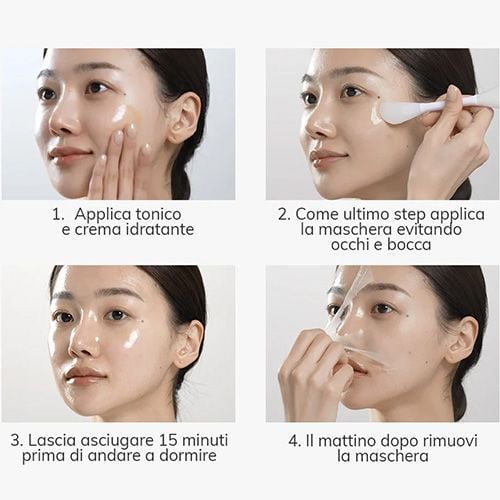 1. Applica tonico e crema idratante

2. Come ultimo step applica la maschera evitando occhi e bocca

3. Lascia asciugare 15 minuti prima di andare a dormire

4. Il mattino dopo rimuovi la maschera